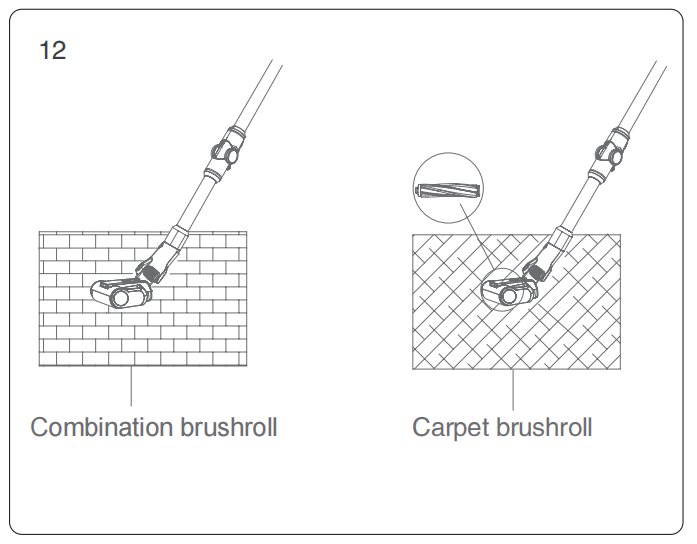 12

Combination brushroll

Carpet brushroll